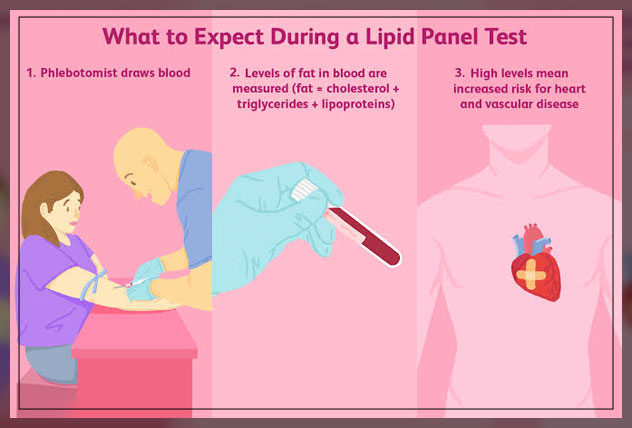 What to Expect During a Lipid Panel Test

1. Phlebotomist draws blood

2. Levels of fat in blood are measured (fat = cholesterol + triglycerides + lipoproteins)

3. High levels mean increased risk for heart and vascular disease