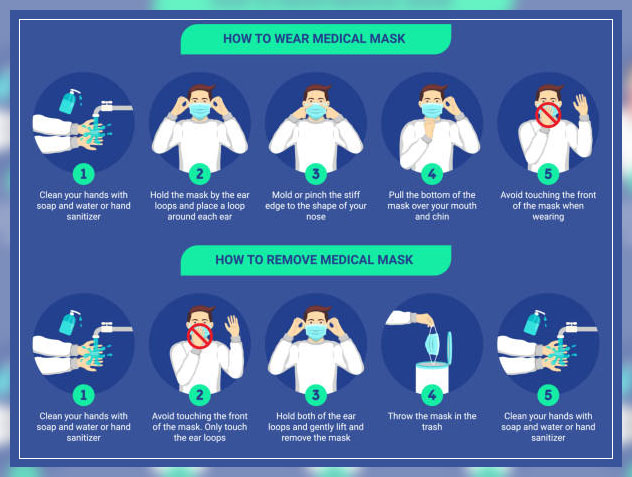 HOW TO WEAR MEDICAL MASK

1
Clean your hands with soap and water or hand sanitizer

2
Hold the mask by the ear loops and place a loop around each ear

3
Mold or pinch the stiff edge to the shape of your nose

4
Pull the bottom of the mask over your mouth and chin

5
Avoid touching the front of the mask when wearing

HOW TO REMOVE MEDICAL MASK

1
Clean your hands with soap and water or hand sanitizer

2
Avoid touching the front of the mask. Only touch the ear loops

3
Hold both of the ear loops and gently lift and remove the mask

4
Throw the mask in the trash

5
Clean your hands with soap and water or hand sanitizer