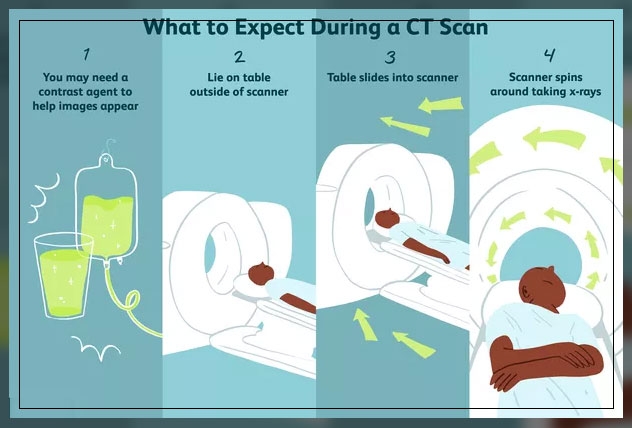 What to Expect During a CT Scan

1
You may need a contrast agent to help images appear

2
Lie on table outside of scanner

3
Table slides into scanner

4
Scanner spins around taking x-rays