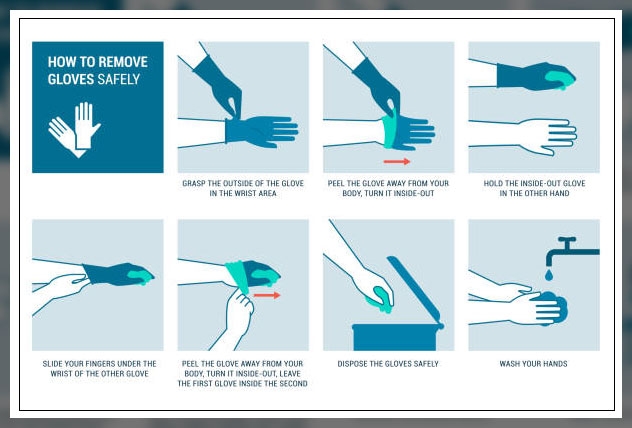 HOW TO REMOVE GLOVES SAFELY

GRASP THE OUTSIDE OF THE GLOVE IN THE WRIST AREA

PEEL THE GLOVE AWAY FROM YOUR BODY, TURN IT INSIDE-OUT

HOLD THE INSIDE-OUT GLOVE IN THE OTHER HAND

SLIDE YOUR FINGERS UNDER THE WRIST OF THE OTHER GLOVE

PEEL THE GLOVE AWAY FROM YOUR BODY, TURN IT INSIDE-OUT, LEAVE THE FIRST GLOVE INSIDE THE SECOND

DISPOSE THE GLOVES SAFELY

WASH YOUR HANDS